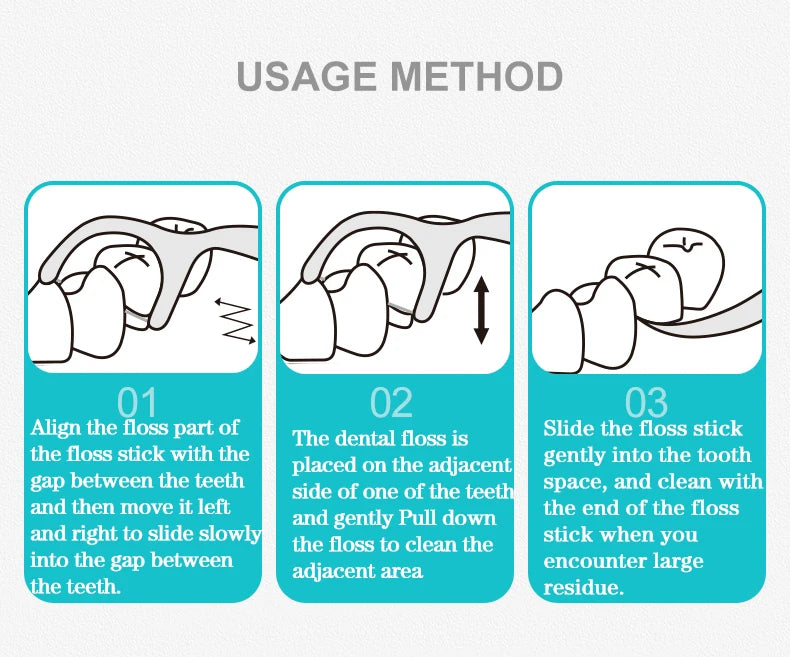 USAGE METHOD

01
Align the floss part of the floss stick with the gap between the teeth and then move it left and right to slide slowly into the gap between the teeth.

02
The dental floss is placed on the adjacent side of one of the teeth and gently Pull down the floss to clean the adjacent area

03
Slide the floss stick gently into the tooth space, and clean with the end of the floss stick when you encounter large residue.